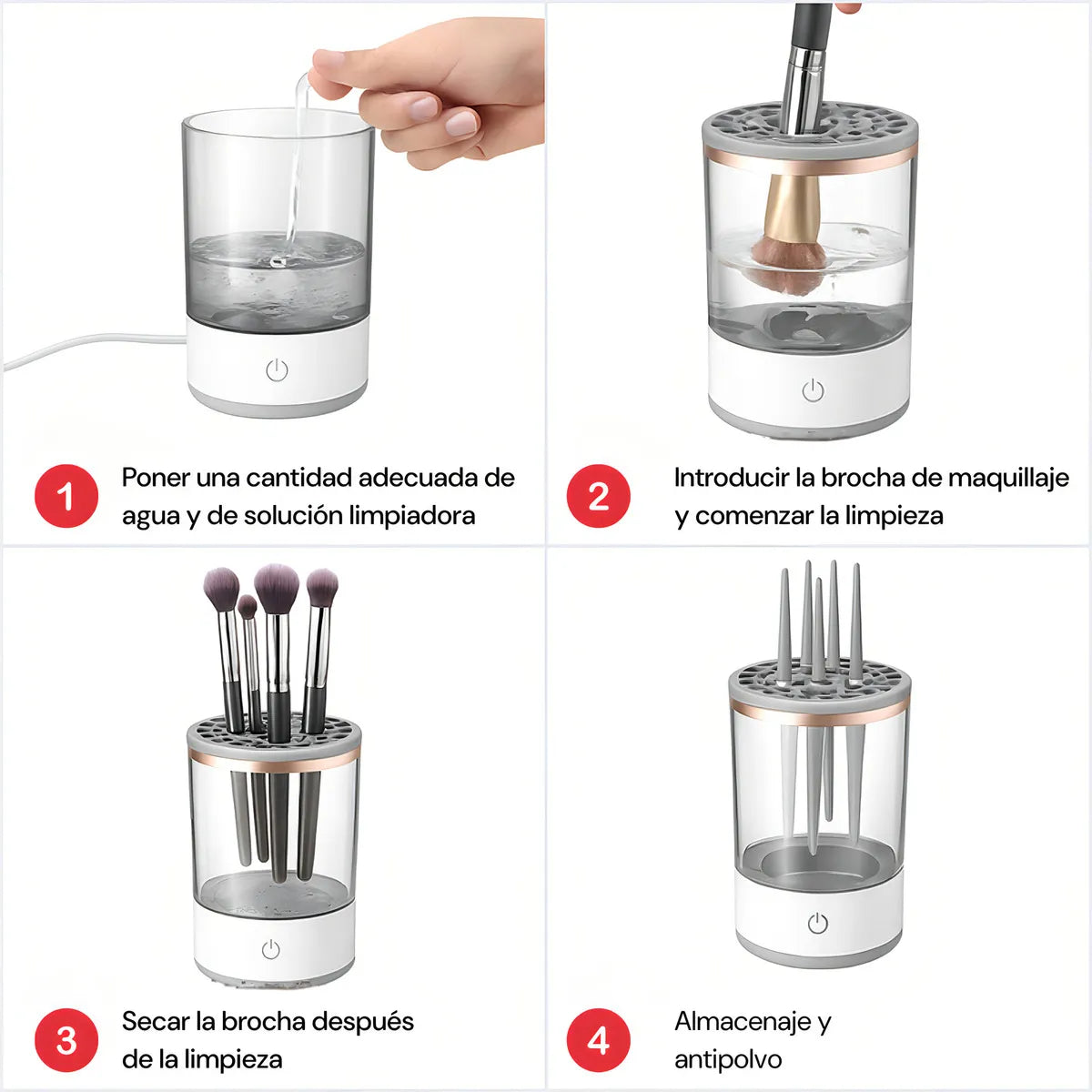 1 Poner una cantidad adecuada de agua y de solución limpiadora

2 Introducir la brocha de maquillaje y comenzar la limpieza

3 Secar la brocha después de la limpieza

4 Almacenaje y antipolvo